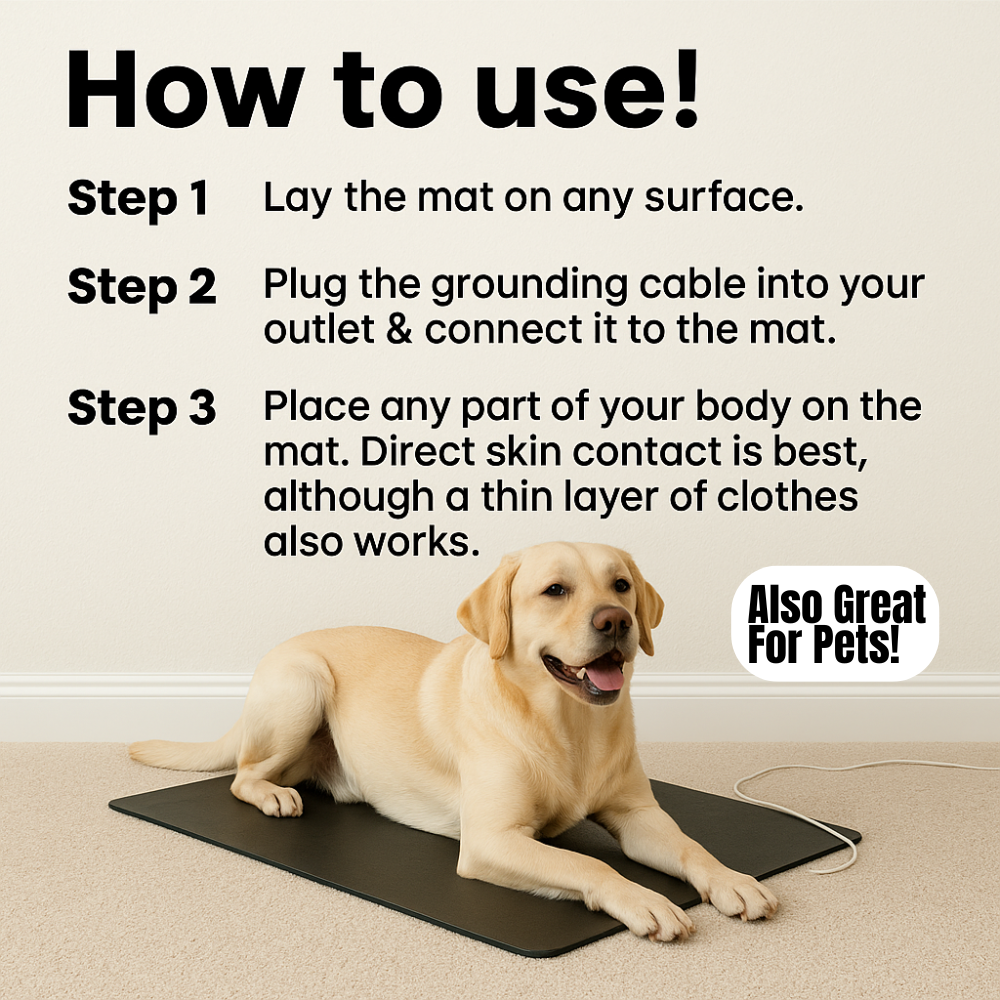 How to use!

Step 1 Lay the mat on any surface.

Step 2 Plug the grounding cable into your outlet & connect it to the mat.

Step 3 Place any part of your body on the mat. Direct skin contact is best, although a thin layer of clothes also works.

Also Great For Pets!