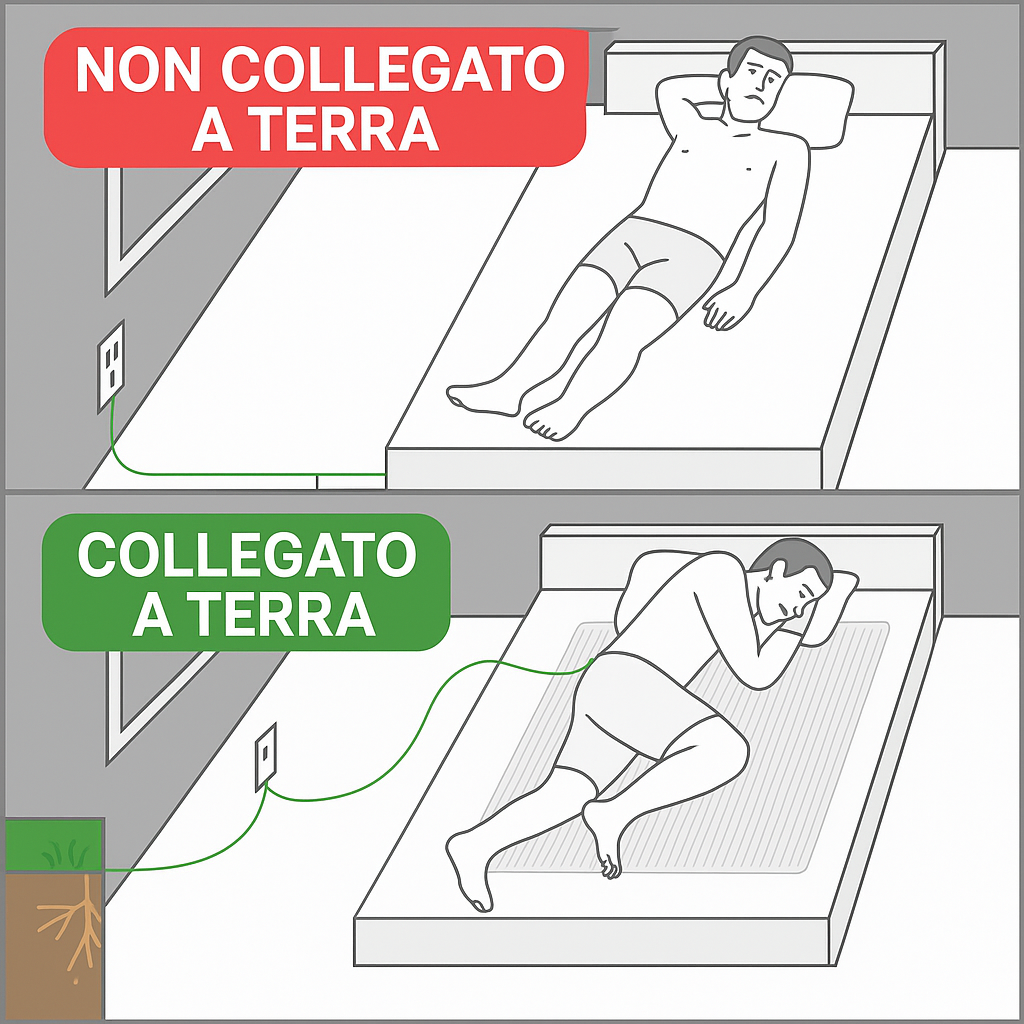 NON COLLEGATO A TERRA

COLLEGATO A TERRA